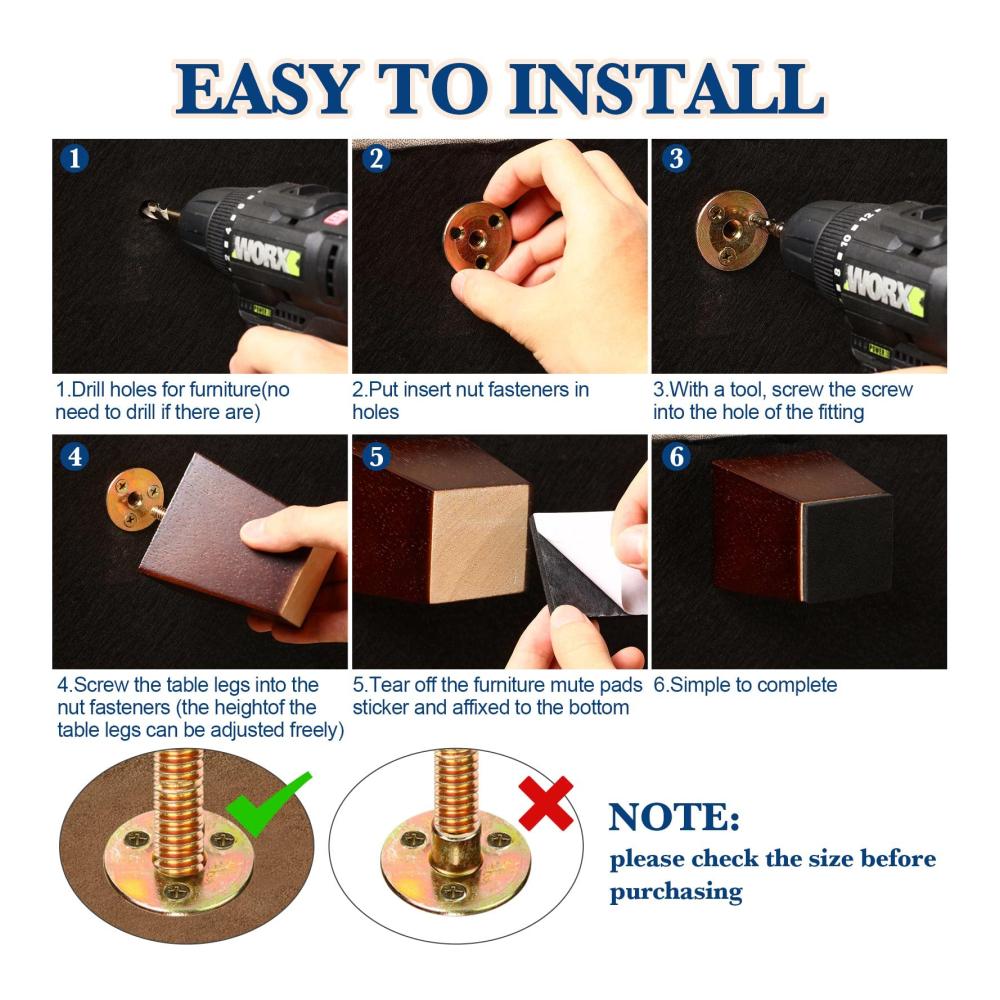 EASY TO INSTALL

1

WORX

1.Drill holes for furniture(no need to drill if there are)

2

2.Put insert nut fasteners in holes

3

WORX

3.With a tool, screw the screw into the hole of the fitting

4

4.Screw the table legs into the nut fasteners (the heightof the table legs can be adjusted freely)

5

5.Tear off the furniture mute pads sticker and affixed to the bottom

6

6.Simple to complete

NOTE:
please check the size before purchasing