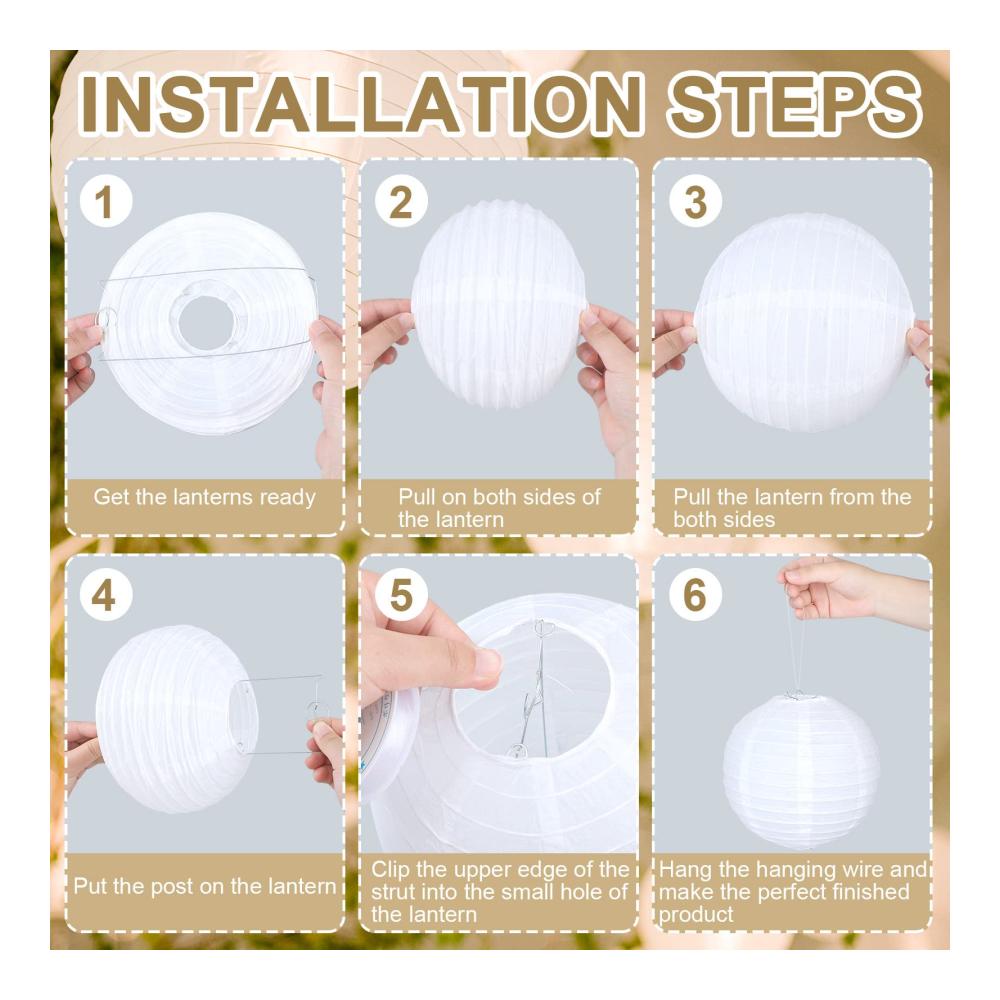 INSTALLATION STEPS

1

Get the lanterns ready

2

Pull on both sides of the lantern

3

Pull the lantern from the both sides

4

Put the post on the lantern

5

Clip the upper edge of the strut into the small hole of the lantern

6

Hang the hanging wire and make the perfect finished product