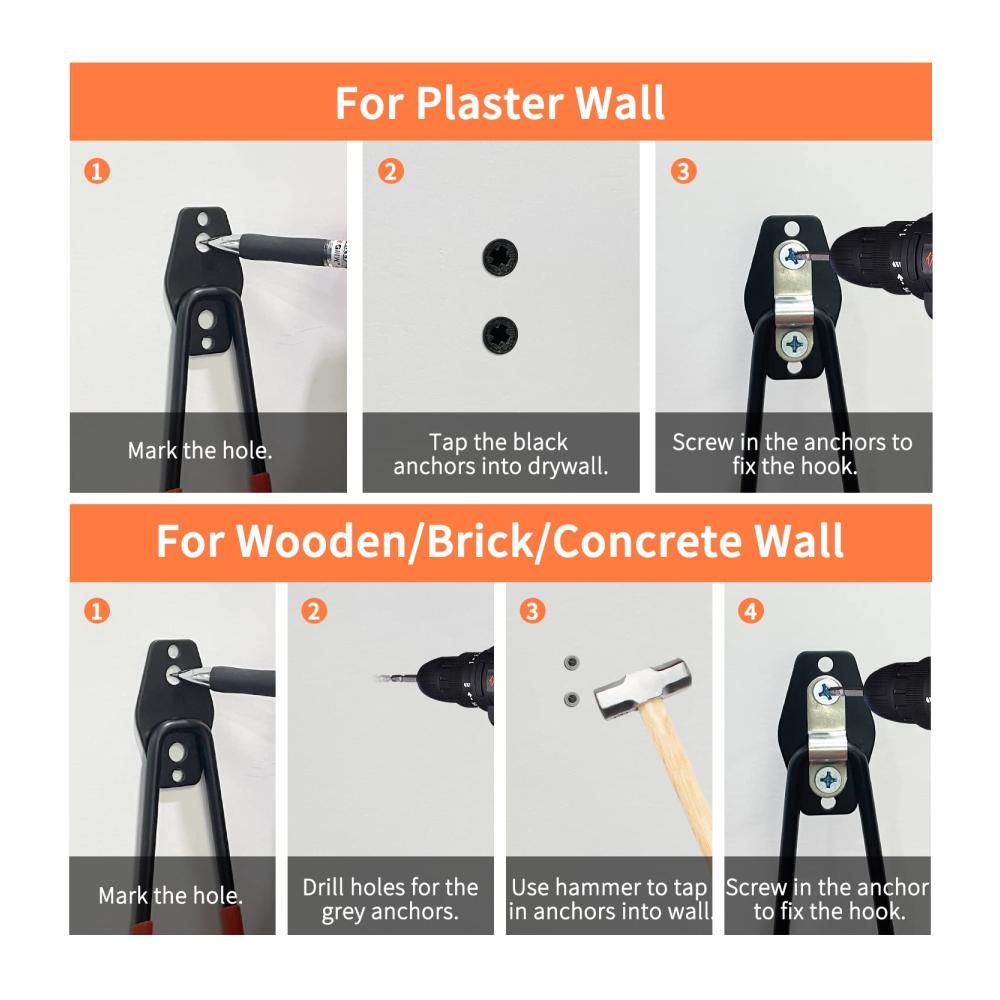 For Plaster Wall

1

Mark the hole.

2

Tap the black anchors into drywall.

3

Screw in the anchors to fix the hook.

For Wooden/Brick/Concrete Wall

1

Mark the hole.

2

Drill holes for the grey anchors.

3

Use hammer to tap in anchors into wall.

4

Screw in the anchor to fix the hook.