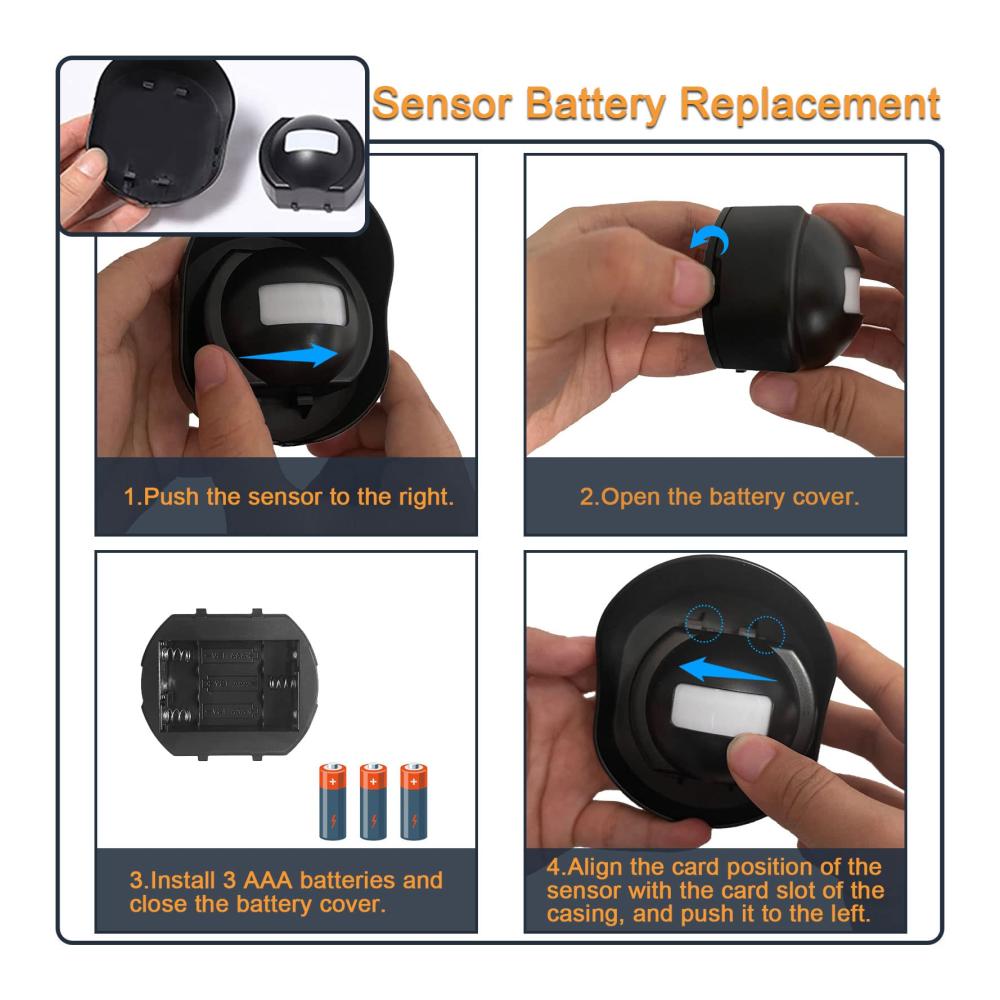 Sensor Battery Replacement

1.Push the sensor to the right.

2.Open the battery cover.

3.Install 3 AAA batteries and close the battery cover.

4.Align the card position of the sensor with the card slot of the casing, and push it to the left.